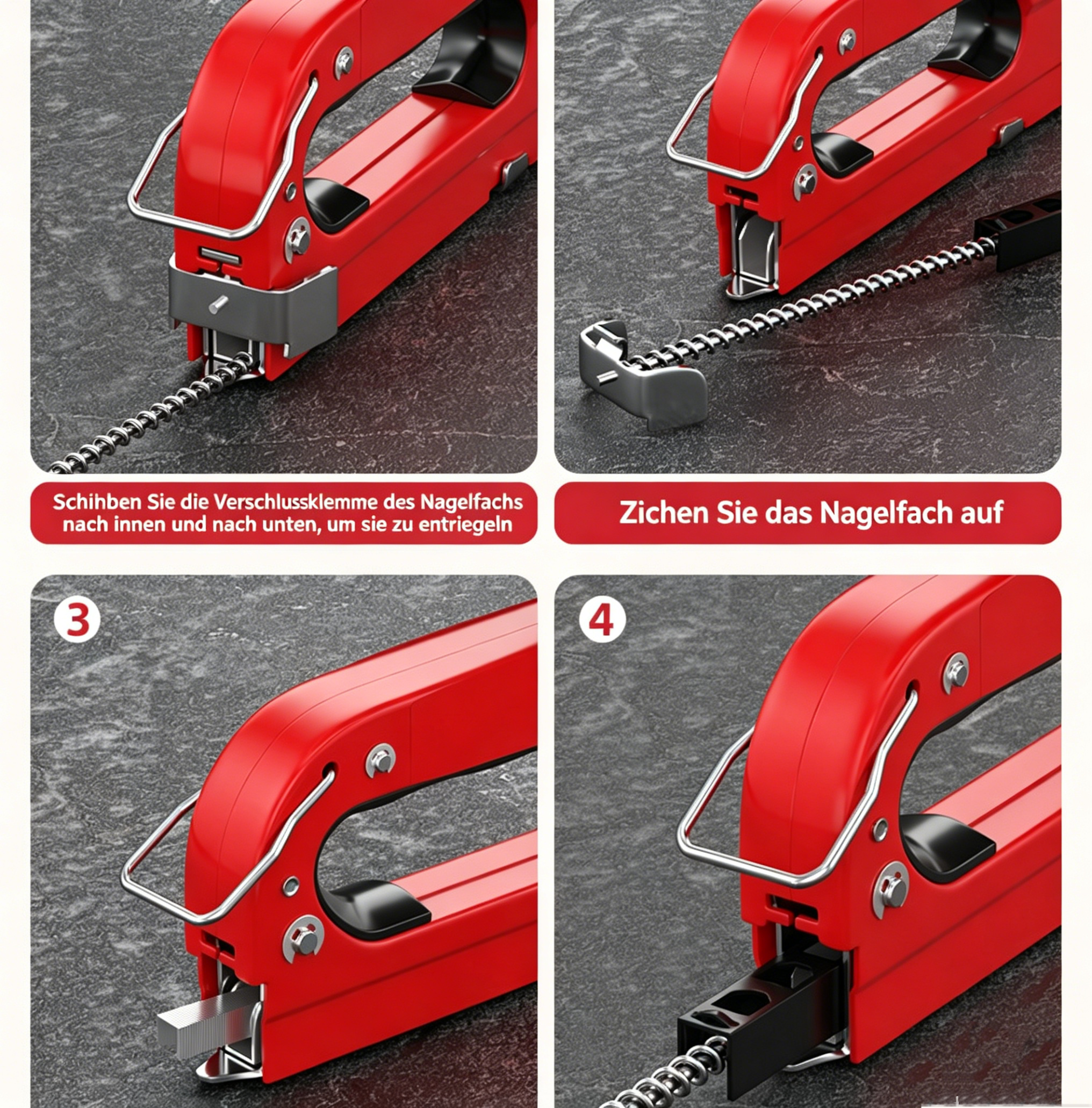 Schihben Sie die Verschlussklemme des Nagelfachs nach innen und nach unten, um sie zu entriegeln

Zichen Sie das Nagelfach auf

3

4