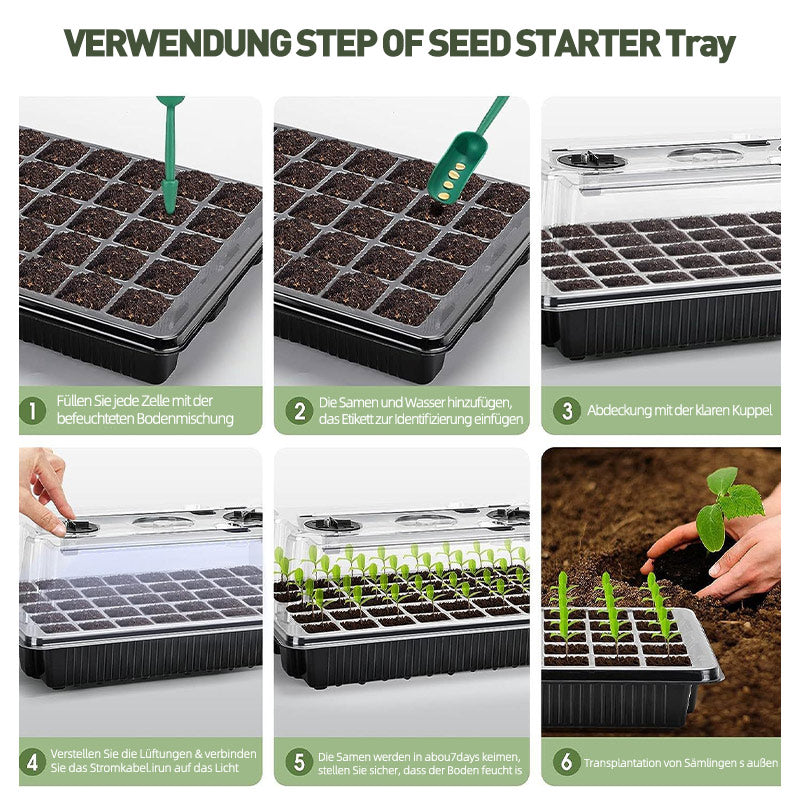 VERWENDUNG STEP OF SEED STARTER Tray

1 Füllen Sie jede Zelle mit der befeuchteten Bodenmischung

2 Die Samen und Wasser hinzufügen, das Etikett zur Identifizierung einfügen

3 Abdeckung mit der klaren Kuppel

4 Verstellen Sie die Lüftungen & verbinden Sie das Stromkabel.irun auf das Licht

5 Die Samen werden in abou7days keimen, stellen Sie sicher, dass der Boden feucht is

6 Transplantation von Sämlingen s außen