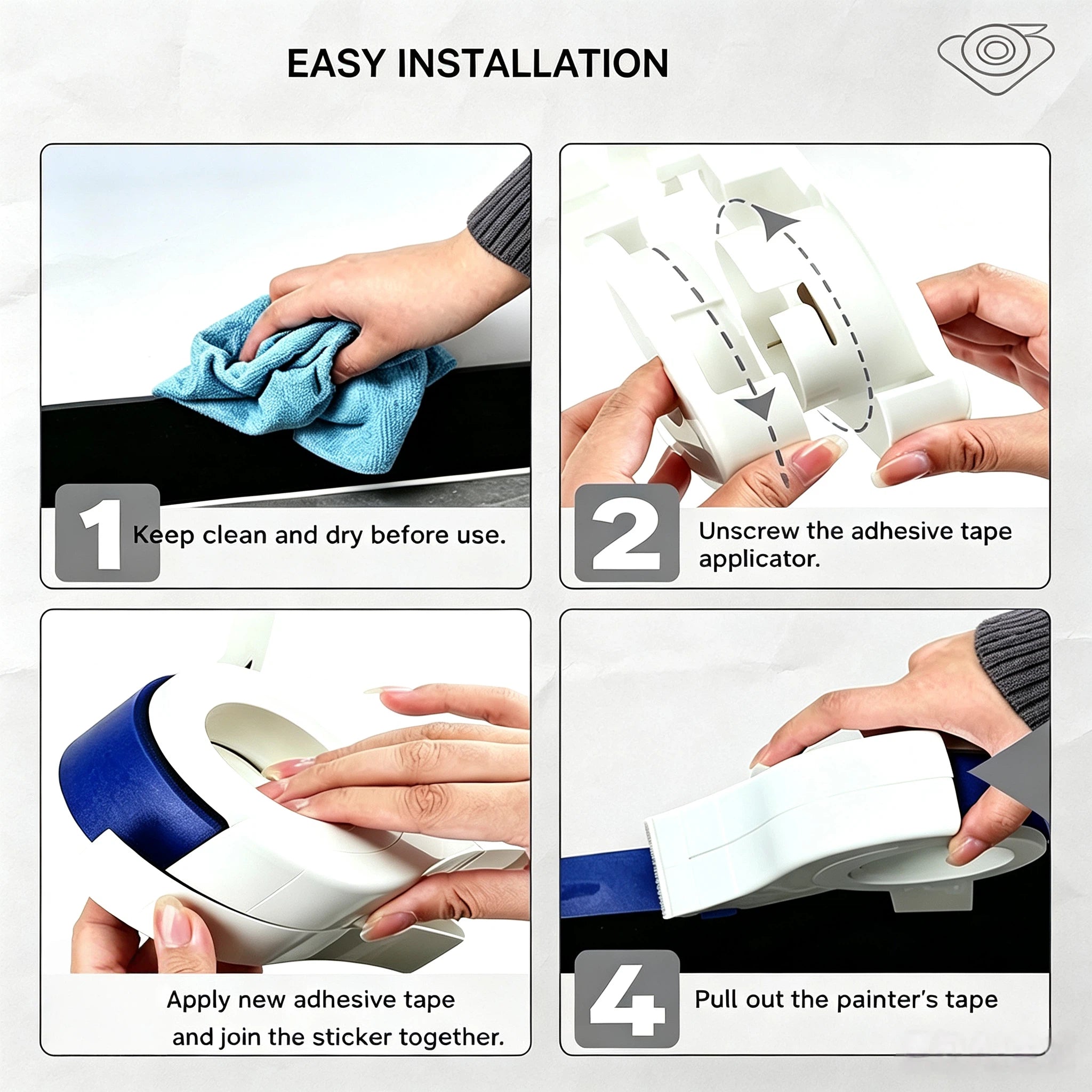 EASY INSTALLATION

1 Keep clean and dry before use.

2 Unscrew the adhesive tape applicator.

Apply new adhesive tape and join the sticker together.

4 Pull out the painter's tape