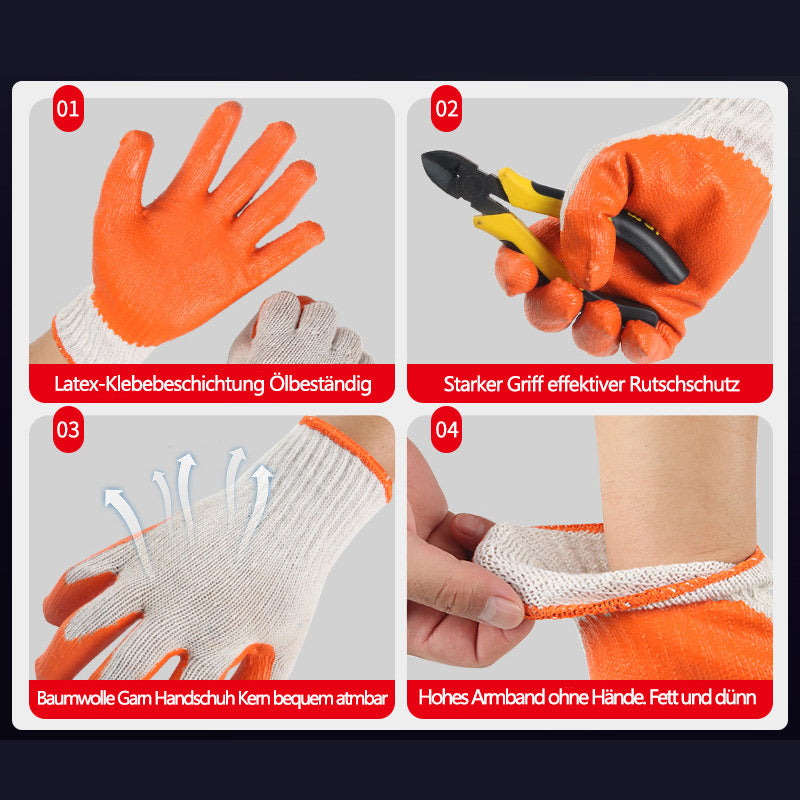 01

Latex-Klebebeschichtung Ölbeständig

02

Starker Griff effektiver Rutschschutz

03

Baumwolle Garn Handschuh Kern bequem atmbar

04

Hohes Armband ohne Hände. Fett und dünn