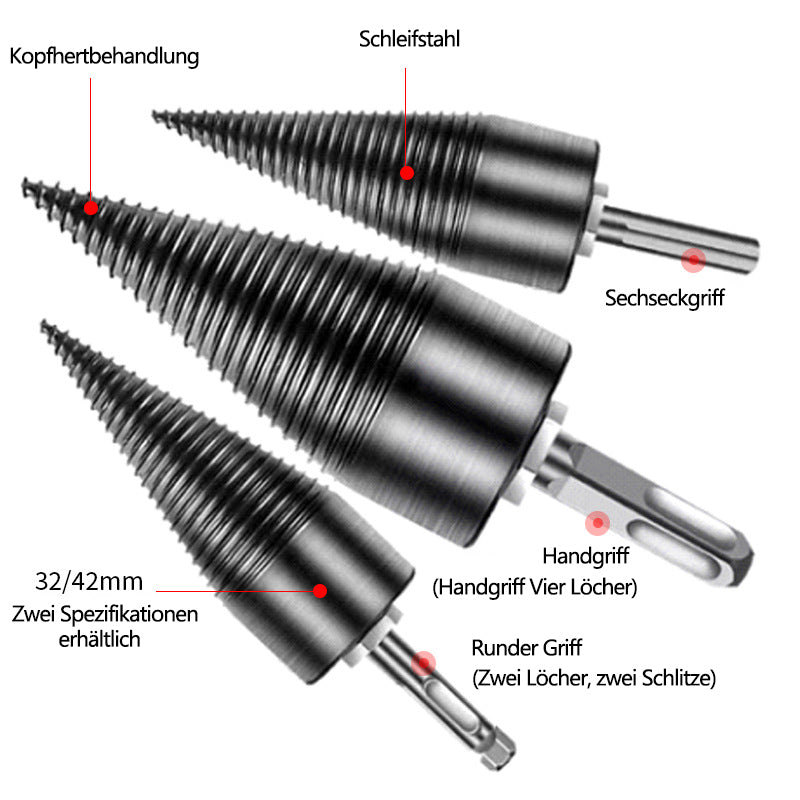 Kopfhertbehandlung

Schleifstahl

Sechseckgriff

Handgriff
(Handgriff Vier Löcher)

32/42mm
Zwei Spezifikationen erhältlich

Runder Griff
(Zwei Löcher, zwei Schlitze)